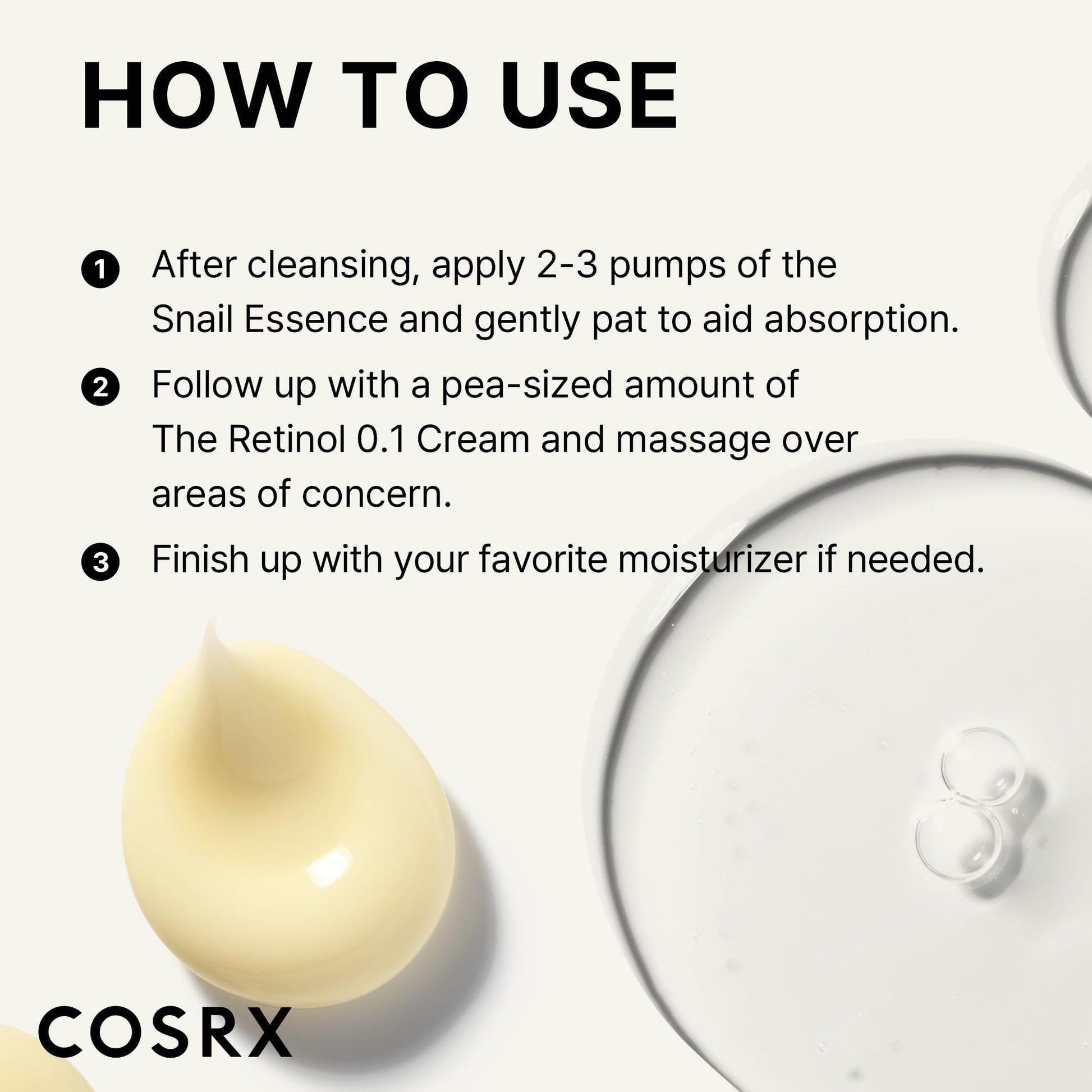 HOW TO USE

1 After cleansing, apply 2-3 pumps of the Snail Essence and gently pat to aid absorption.

2 Follow up with a pea-sized amount of The Retinol 0.1 Cream and massage over areas of concern.

3 Finish up with your favorite moisturizer if needed.

COSRX