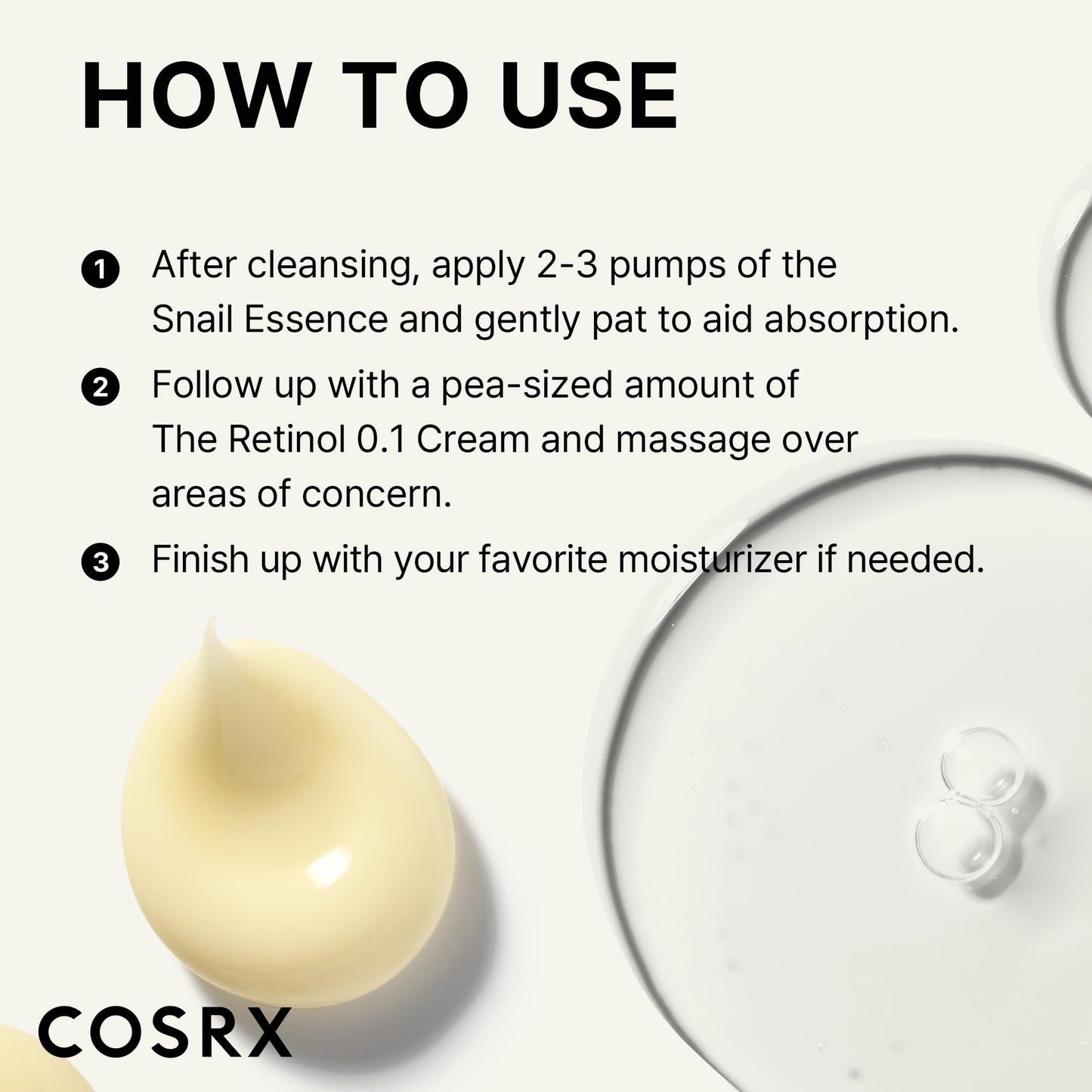 HOW TO USE

1 After cleansing, apply 2-3 pumps of the Snail Essence and gently pat to aid absorption.

2 Follow up with a pea-sized amount of The Retinol 0.1 Cream and massage over areas of concern.

3 Finish up with your favorite moisturizer if needed.

COSRX